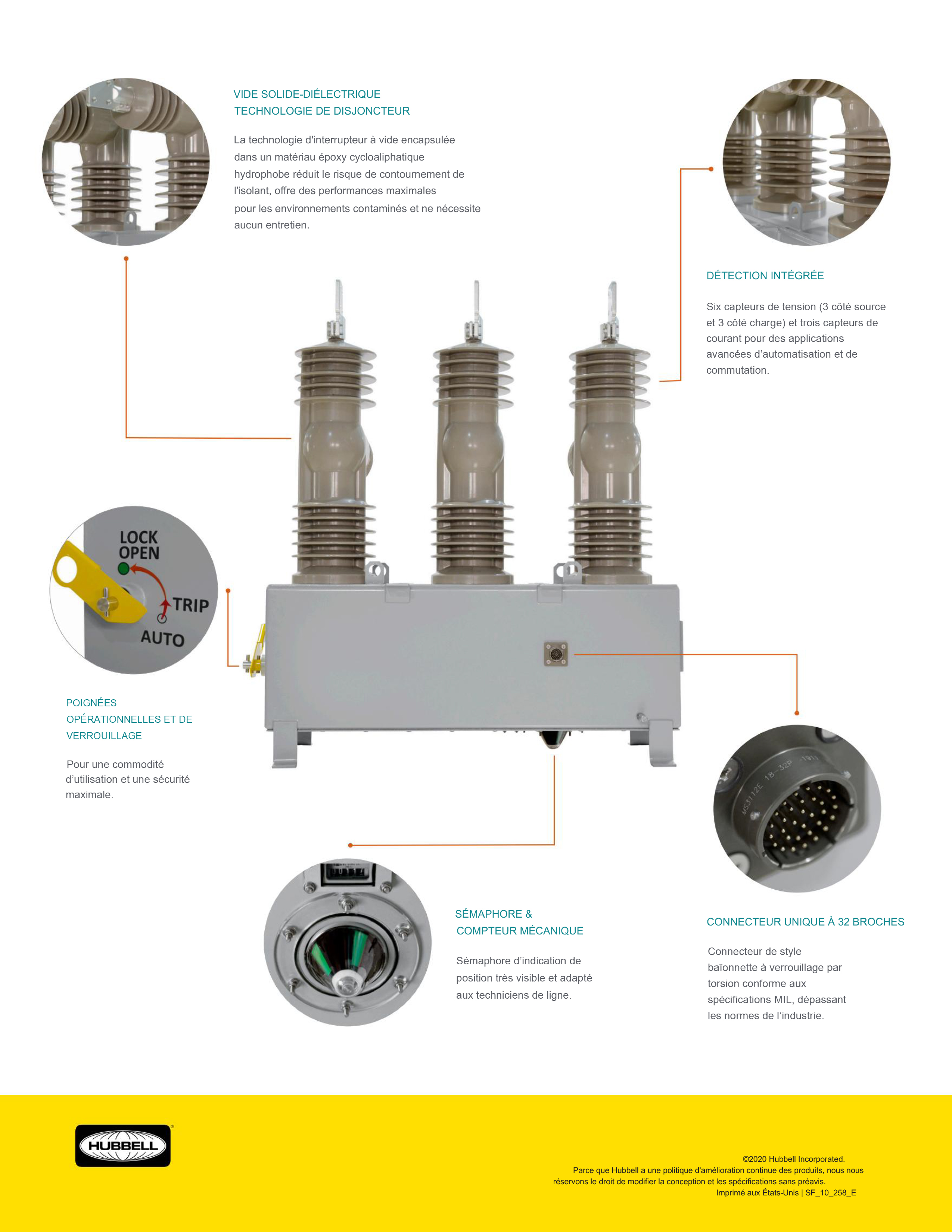 VIDE SOLIDE-DIÉLECTRIQUE
TECHNOLOGIE DE DISJONCTEUR

La technologie d'interrupteur à vide encapsulée dans un matériau époxy cycloaliphatique hydrophobe réduit le risque de contournement de l'isolant, offre des performances maximales pour les environnements contaminés et ne nécessite aucun entretien.

DÉTECTION INTÉGRÉE

Six capteurs de tension (3 côté source et 3 côté charge) et trois capteurs de courant pour des applications avancées d'automatisation et de commutation.

LOCK
OPEN
TRIP
AUTO

POIGNÉES OPÉRATIONNELLES ET DE VERROUILLAGE

Pour une commodité d'utilisation et une sécurité maximale.

MS3112E 18-32P

SÉMAPHORE &
COMPTEUR MÉCANIQUE

Sémaphore d'indication de position très visible et adapté aux techniciens de ligne.

CONNECTEUR UNIQUE À 32 BROCHES

Connecteur de style baïonnette à verrouillage par torsion conforme aux spécifications MIL, dépassant les normes de l'industrie.

HUBBELL

©2020 Hubbell Incorporated.
Parce que Hubbell a une politique d'amélioration continue des produits, nous nous réservons le droit de modifier la conception et les spécifications sans préavis.
Imprimé aux États-Unis | SF_10_258_E